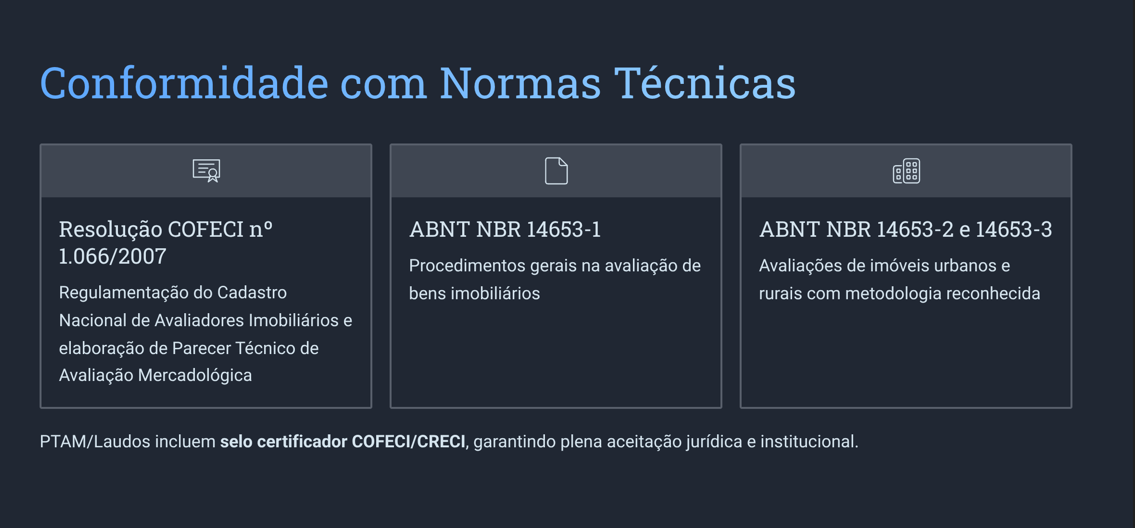 Conformidade com Normas Técnicas

Resolução COFECI nº 1.066/2007

Regulamentação do Cadastro Nacional de Avaliadores Imobiliários e elaboração de Parecer Técnico de Avaliação Mercadológica

ABNT NBR 14653-1

Procedimentos gerais na avaliação de bens imobiliários

ABNT NBR 14653-2 e 14653-3

Avaliações de imóveis urbanos e rurais com metodologia reconhecida

PTAM/Laudos incluem selo certificador COFECI/CRECI, garantindo plena aceitação jurídica e institucional.